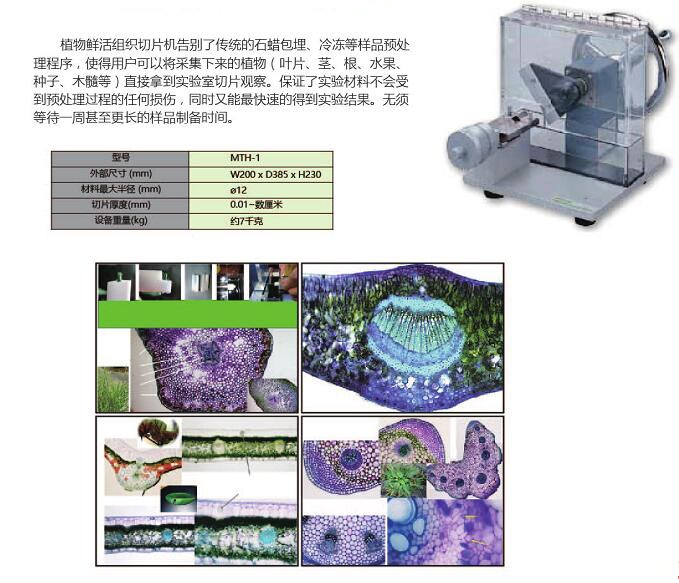 植物鲜活组织切片机告别了传统的石蜡包埋、冷冻等样品预处理程序，使得用户可以将采集下来的植物（叶片、茎、根、水果、种子、木髓等）直接拿到实验室切片观察。保证了实验材料不会受到预处理过程的任何损伤，同时又能最快速的得到实验结果。无须等待一周甚至更长的样品制备时间。

| 型号 | MTH-1 |
|---|---|
| 外部尺寸 (mm) | W200 x D385 x H230 |
| 材料最大半径 (mm) | ø12 |
| 切片厚度(mm) | 0.01~数厘米 |
| 设备重量(kg) | 约7千克 |