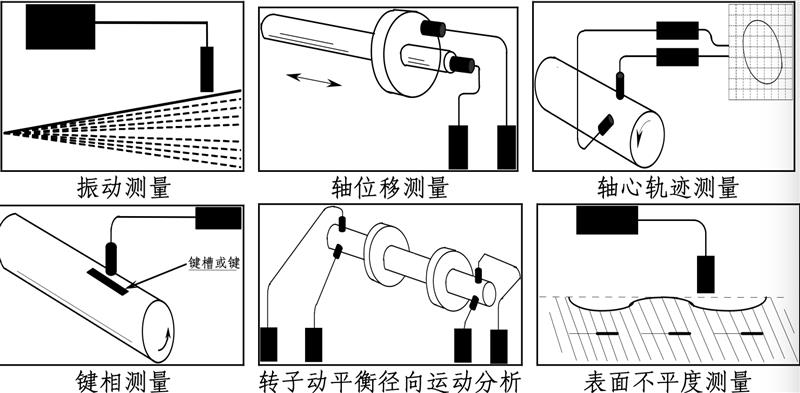 振动测量

轴位移测量

轴心轨迹测量

键槽或键

键相测量

转子动平衡径向运动分析

表面不平度测量