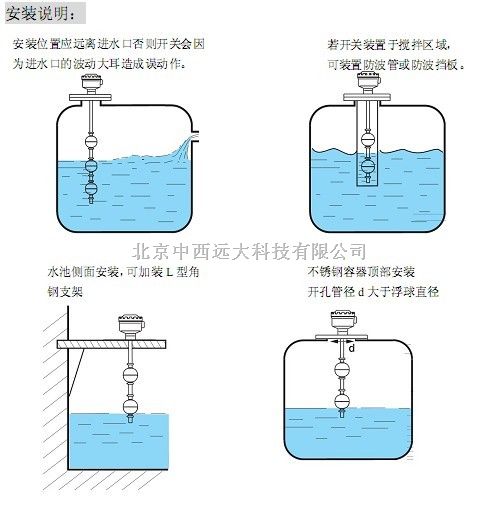 安装说明：

安装位置应远离进水口否则开关会因为进水口的波动大耳造成误动作。

若开关装置于搅拌区域，可装置防波管或防波挡板。

北京中西远大科技有限公司

水池侧面安装，可加装 L 型角钢支架

不锈钢容器顶部安装
开孔管径 d 大于浮球直径

d